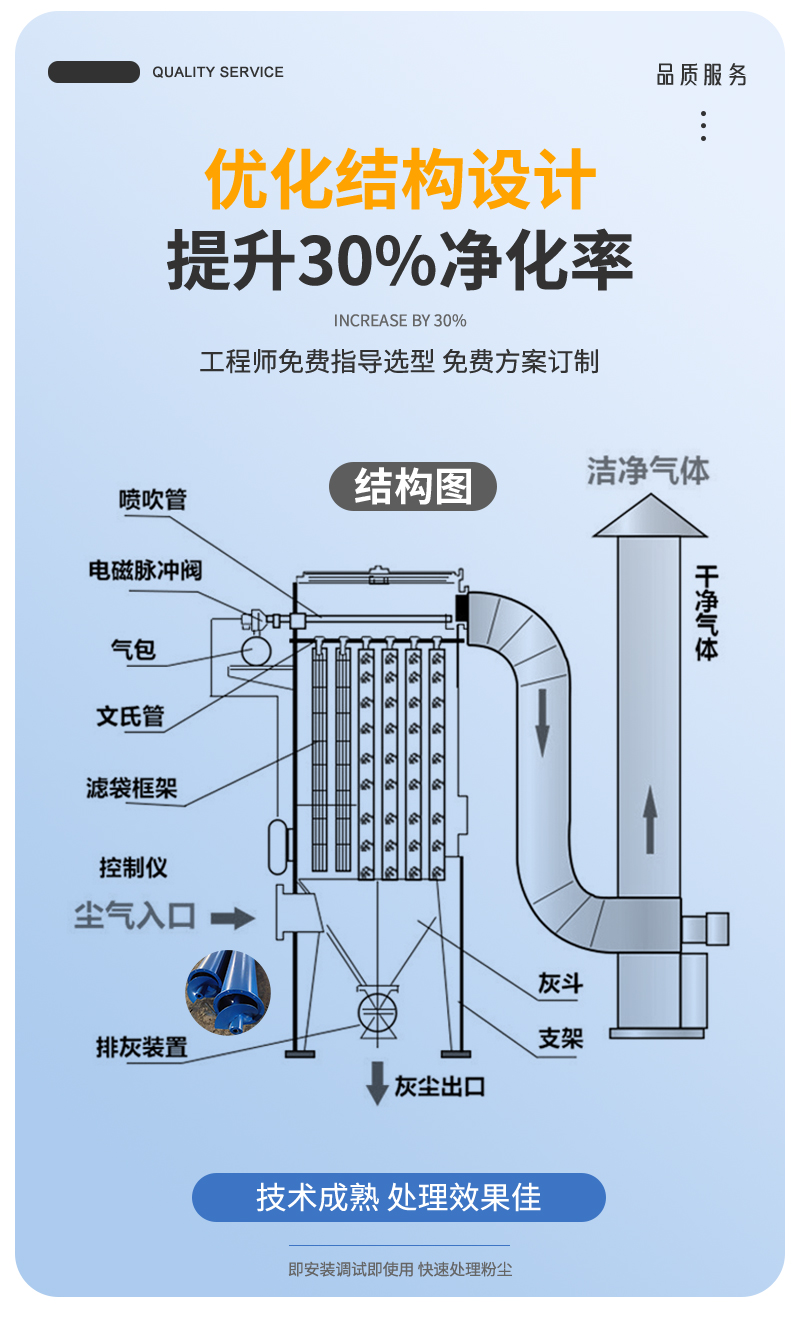 QUALITY SERVICE

品质服务

优化结构设计

提升30%净化率

INCREASE BY 30%

工程师免费指导选型 免费方案订制

结构图

洁净气体

喷吹管

电磁脉冲阀

气包

文氏管

滤袋框架

控制仪

尘气入口

排灰装置

干净气体

灰斗

支架

灰尘出口

技术成熟 处理效果佳

即安装调试即使用 快速处理粉尘